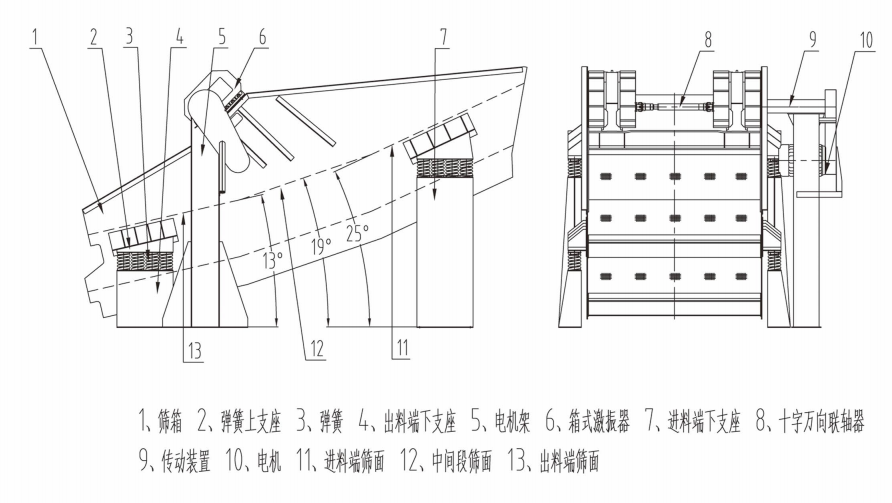 1 2 3 4 5 6 7 8 9 10

13° 19° 25°

13 12 11

1、筛箱 2、弹簧上支座 3、弹簧 4、出料端下支座 5、电机架 6、箱式激振器 7、进料端下支座 8、十字万向联轴器 9、传动装置 10、电机 11、进料端筛面 12、中间段筛面 13、出料端筛面